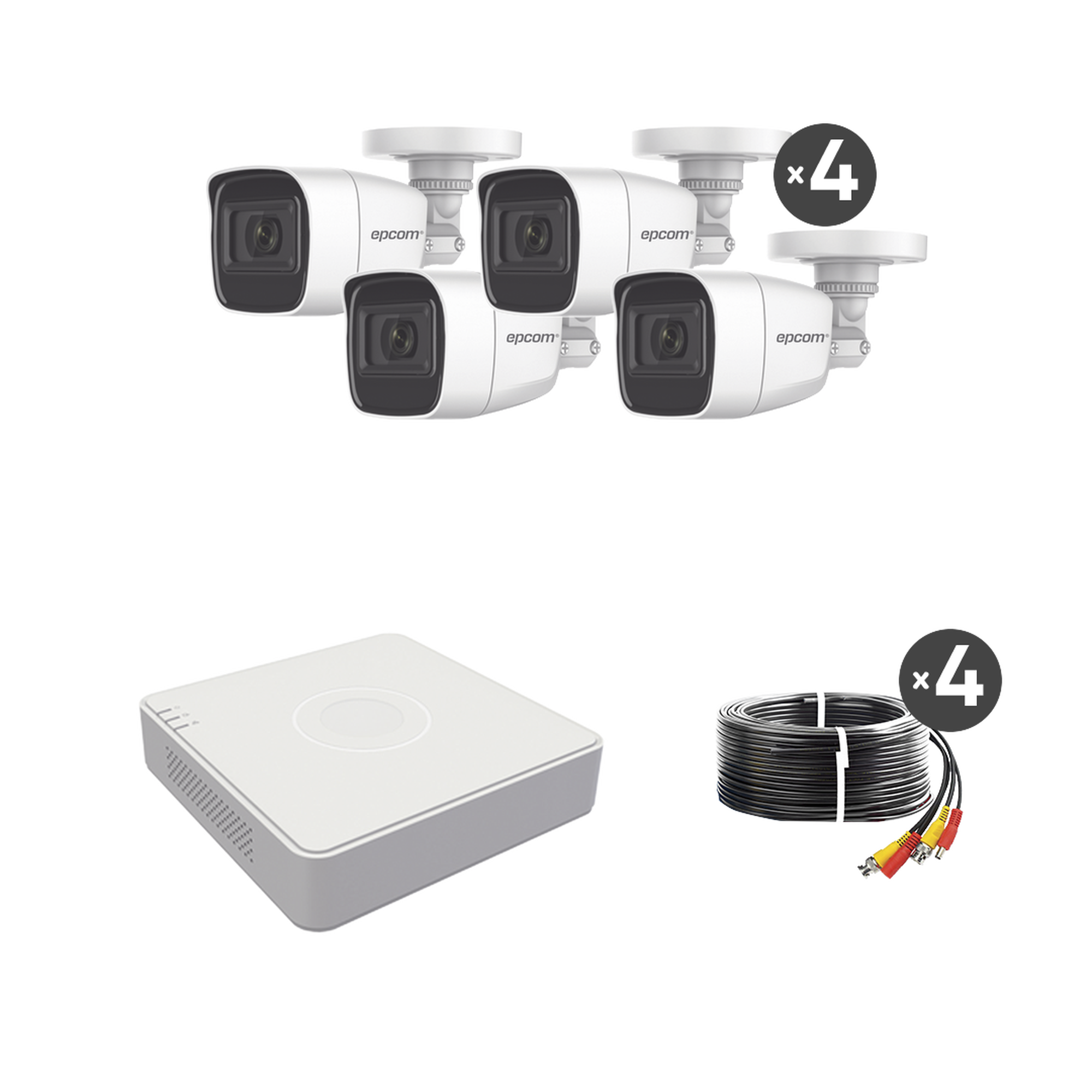 epcom®
epcom®
×4
epcom®
epcom®
×4